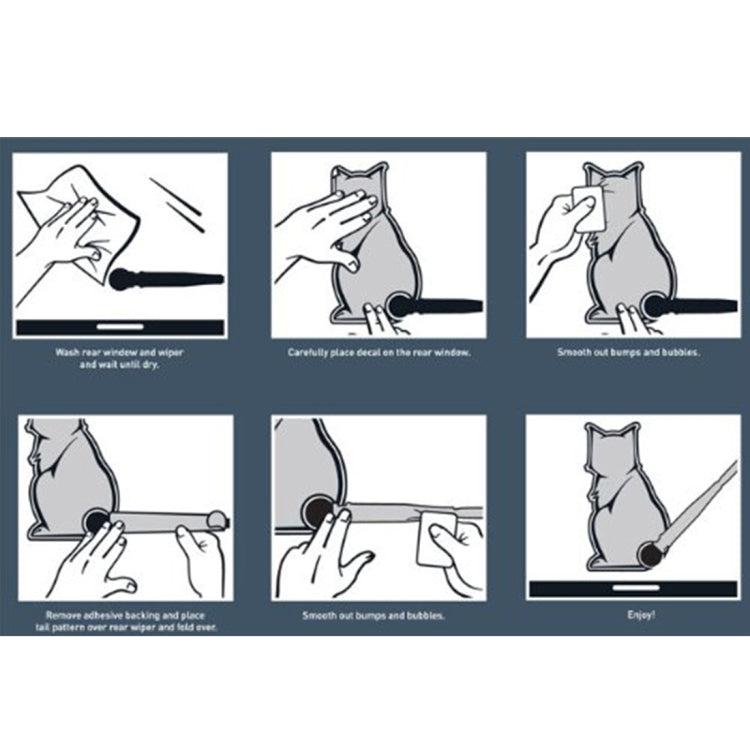 Wash rear window and wiper and wait until dry.

Carefully place decal on the rear window.

Smooth out bumps and bubbles.

Remove adhesive backing and place tail pattern over rear wiper and fold over.

Smooth out bumps and bubbles.

Enjoy!