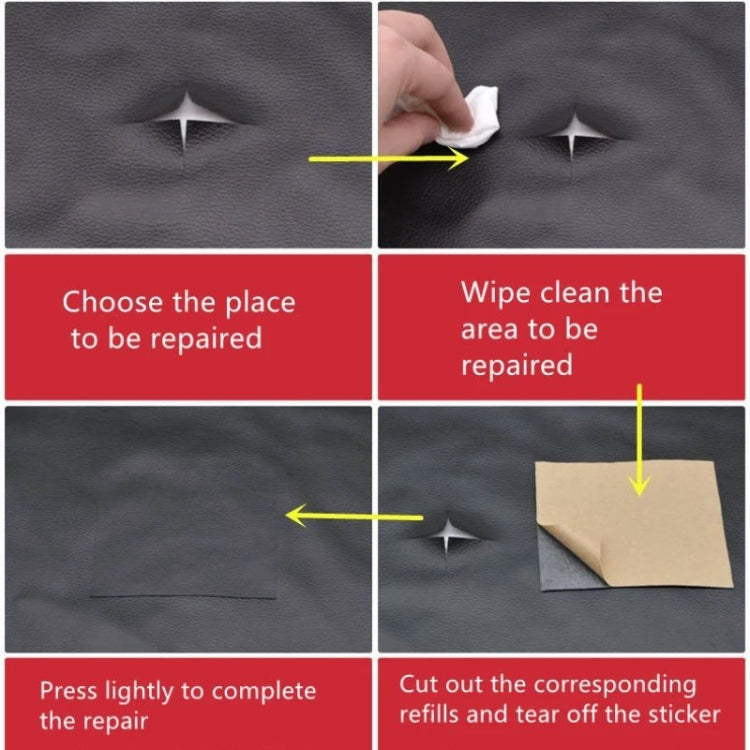 Choose the place to be repaired

Wipe clean the area to be repaired

Press lightly to complete the repair

Cut out the corresponding refills and tear off the sticker